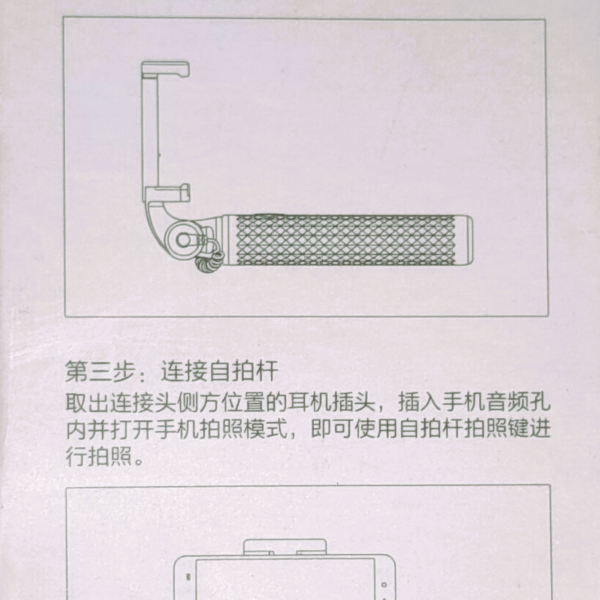 第三步：连接自拍杆

取出连接头侧方位置的耳机插头，插入手机音频孔内并打开手机拍照模式，即可使用自拍杆拍照键进行拍照。